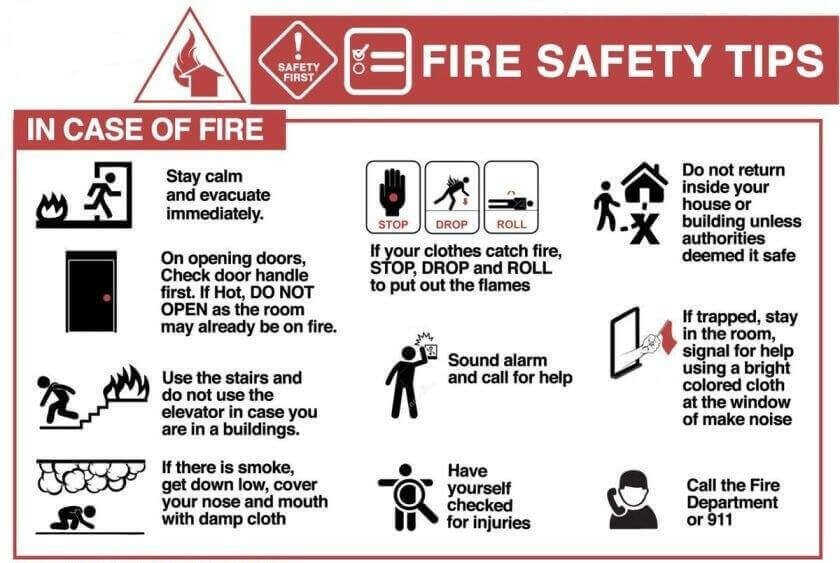 SAFETY FIRST

FIRE SAFETY TIPS

IN CASE OF FIRE

Stay calm and evacuate immediately.

On opening doors, Check door handle first. If Hot, DO NOT OPEN as the room may already be on fire.

Use the stairs and do not use the elevator in case you are in a buildings.

If there is smoke, get down low, cover your nose and mouth with damp cloth

STOP DROP ROLL

If your clothes catch fire, STOP, DROP and ROLL to put out the flames

Sound alarm and call for help

Have yourself checked for injuries

Do not return inside your house or building unless authorities deemed it safe

If trapped, stay in the room, signal for help using a bright colored cloth at the window of make noise

Call the Fire Department or 911